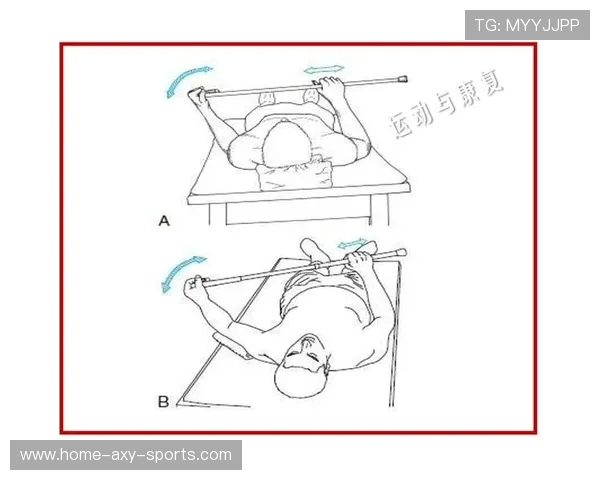 TG: MYYJJPP

运动与康复

A

B

www.home-axy-sports.com